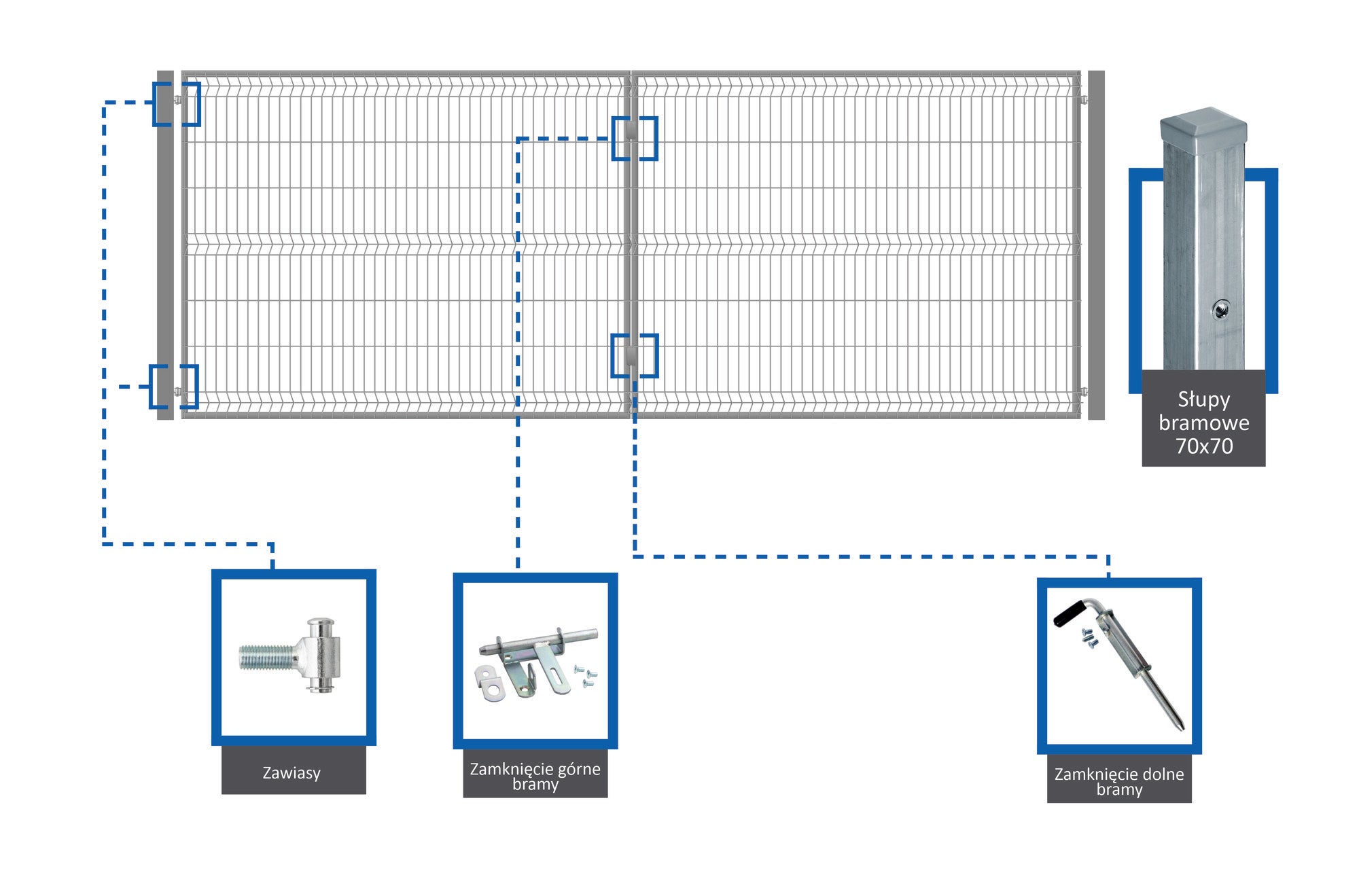 Słupy bramowe 70x70

Zawiasy

Zamknięcie górne bramy

Zamknięcie dolne bramy