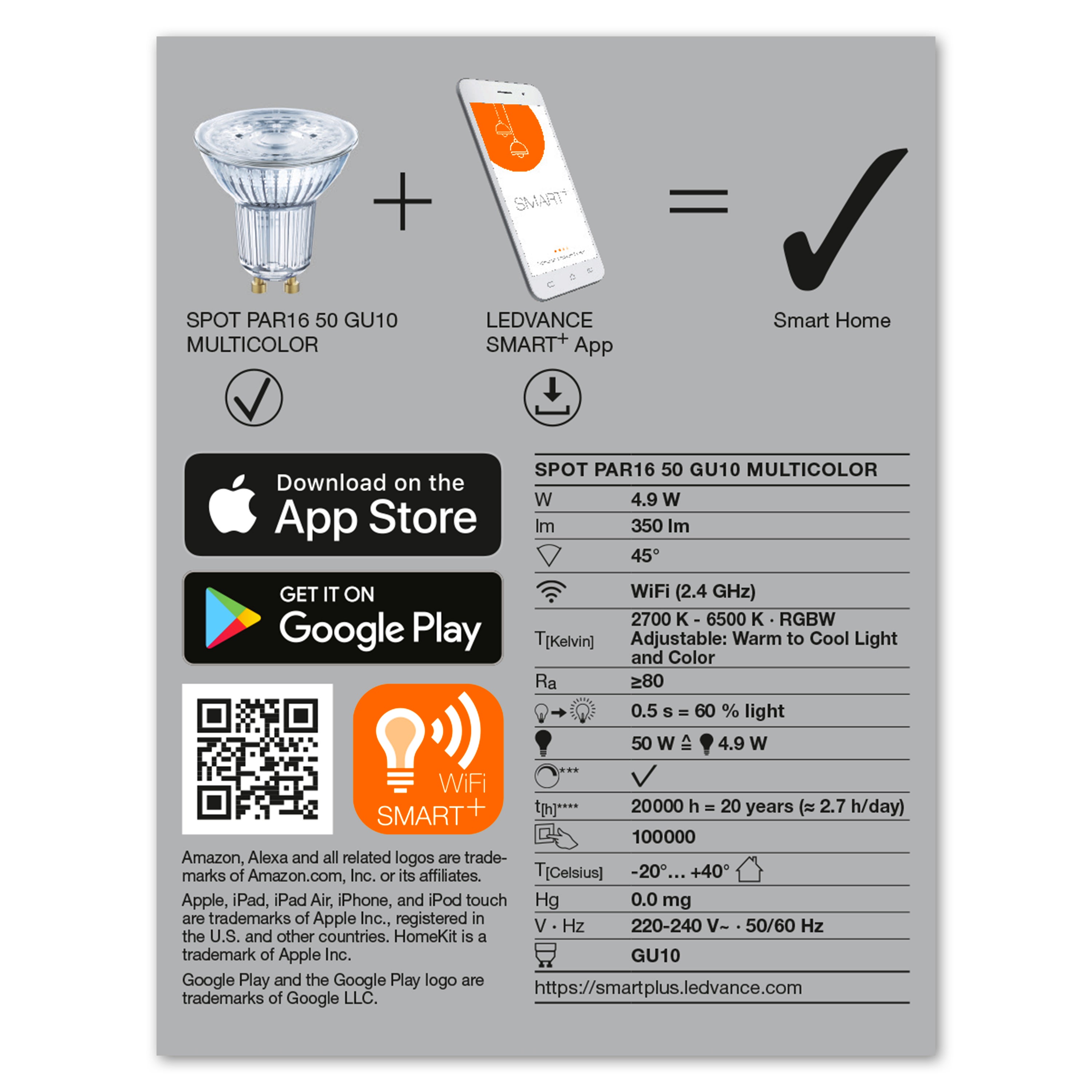 SMART+

SPOT PAR16 50 GU10 MULTICOLOR

LEDVANCE SMART+ App

Smart Home

Download on the
App Store

GET IT ON
Google Play

WiFi
SMART+

Amazon, Alexa and all related logos are trademarks of Amazon.com, Inc. or its affiliates.

Apple, iPad, iPad Air, iPhone, and iPod touch are trademarks of Apple Inc., registered in the U.S. and other countries. HomeKit is a trademark of Apple Inc.

Google Play and the Google Play logo are trademarks of Google LLC.

| SPOT PAR16 50 GU10 MULTICOLOR | |
|---|---|
| W | 4.9 W |
| lm | 350 lm |
| | 45° |
| | WiFi (2.4 GHz) |
| T[Kelvin] | 2700 K - 6500 K · RGBW Adjustable: Warm to Cool Light and Color |
| Ra | ≥80 |
| | 0.5 s = 60 % light |
| | 50 W ≙ 4.9 W |
| *** | ✓ |
| t[h]**** | 20000 h = 20 years (≈ 2.7 h/day) |
| | 100000 |
| T[Celsius] | -20°… +40° |
| Hg | 0.0 mg |
| V · Hz | 220-240 V~ · 50/60 Hz |
| | GU10 |

https://smartplus.ledvance.com